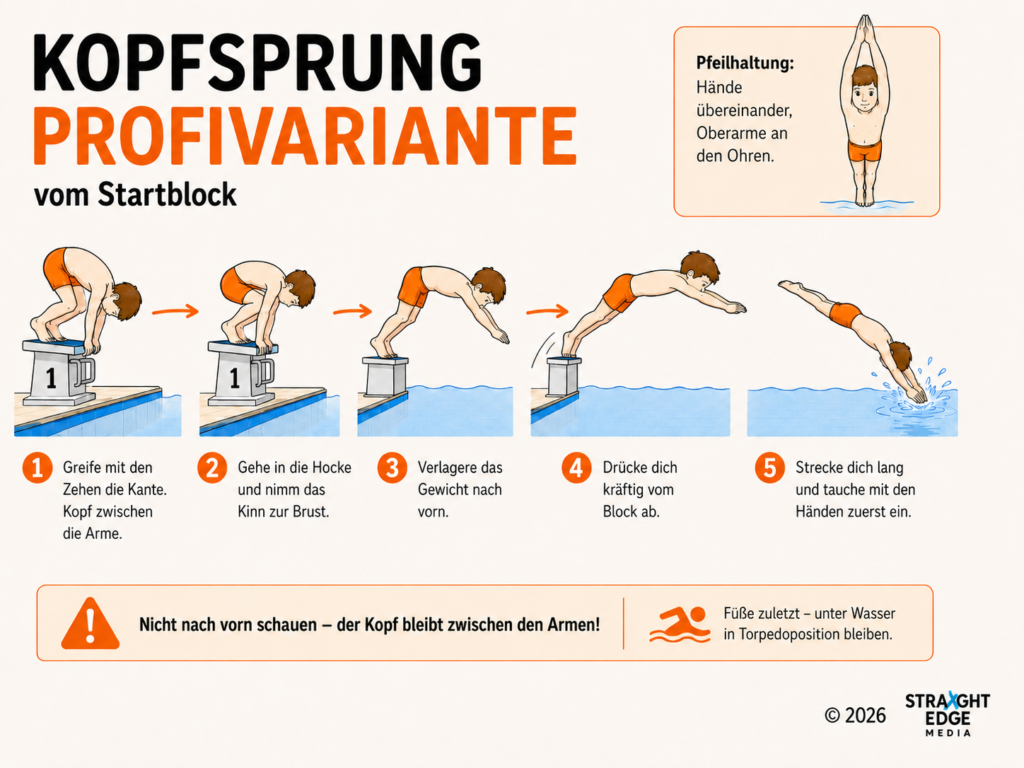 KOPFSPRUNG
PROFIVARIANTE
vom Startblock

Pfeilhaltung:
Hände übereinander, Oberarme an den Ohren.

1 1

1 Greife mit den Zehen die Kante. Kopf zwischen die Arme.

2 Gehe in die Hocke und nimm das Kinn zur Brust.

3 Verlagere das Gewicht nach vorn.

4 Drücke dich kräftig vom Block ab.

5 Strecke dich lang und tauche mit den Händen zuerst ein.

Nicht nach vorn schauen – der Kopf bleibt zwischen den Armen!

Füße zuletzt – unter Wasser in Torpedoposition bleiben.

© 2026 STRAIGHT EDGE MEDIA